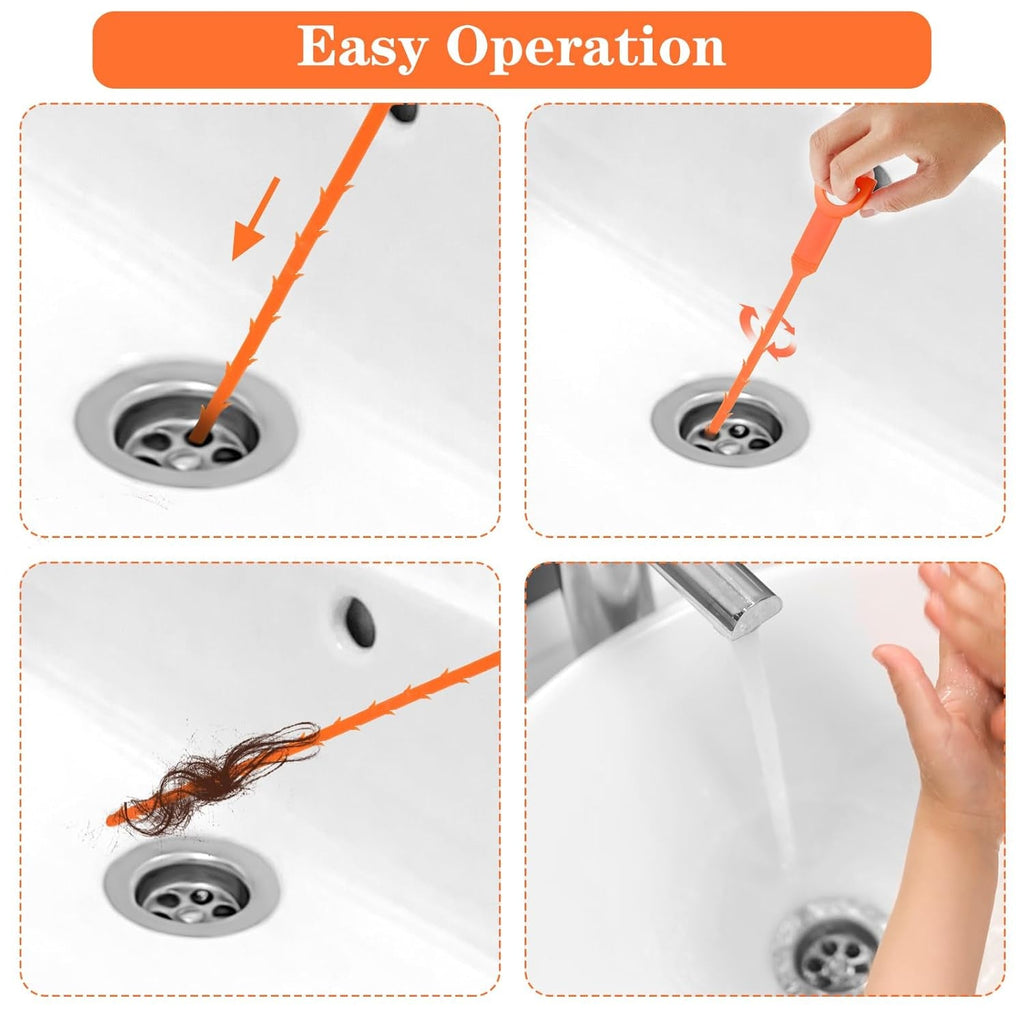 Easy Operation